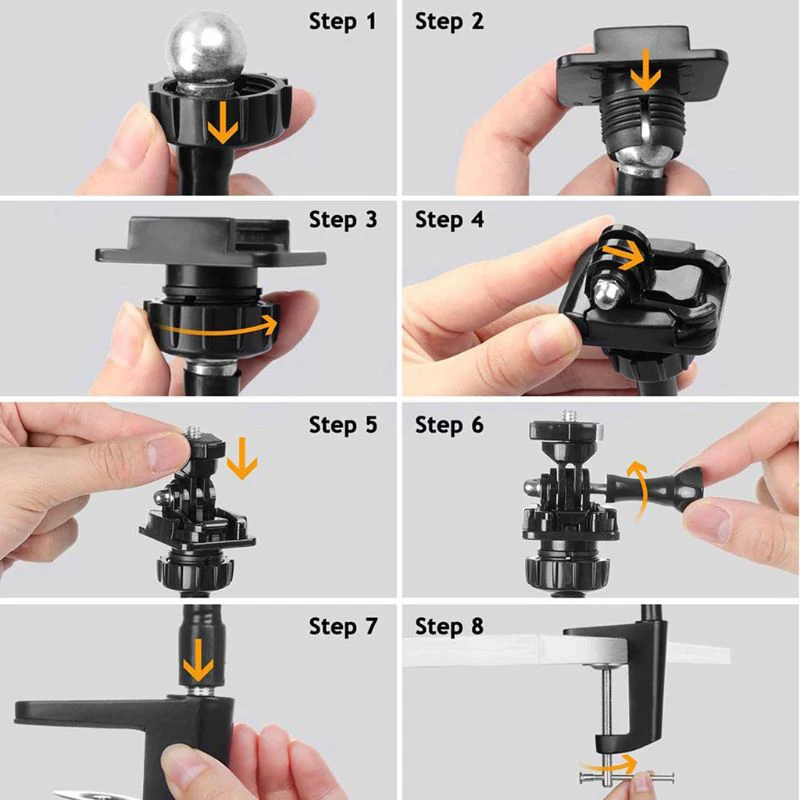 Step 1
Step 2
Step 3
Step 4
Step 5
Step 6
Step 7
Step 8