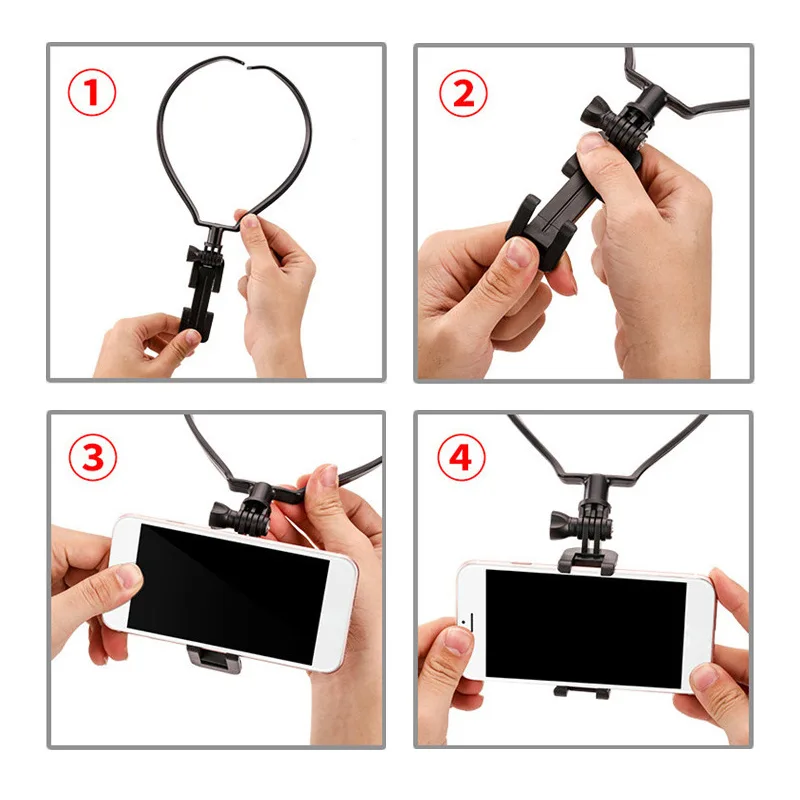 ①

②

③

④